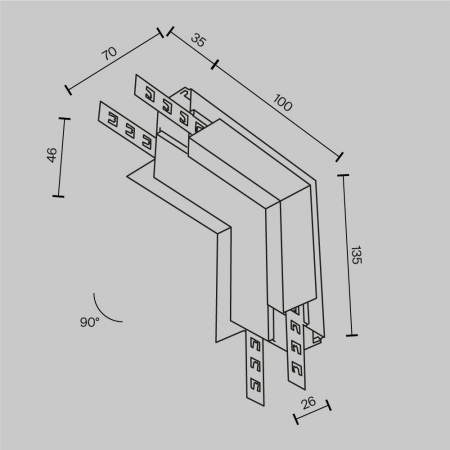 70
35
100
46
135
90°
26